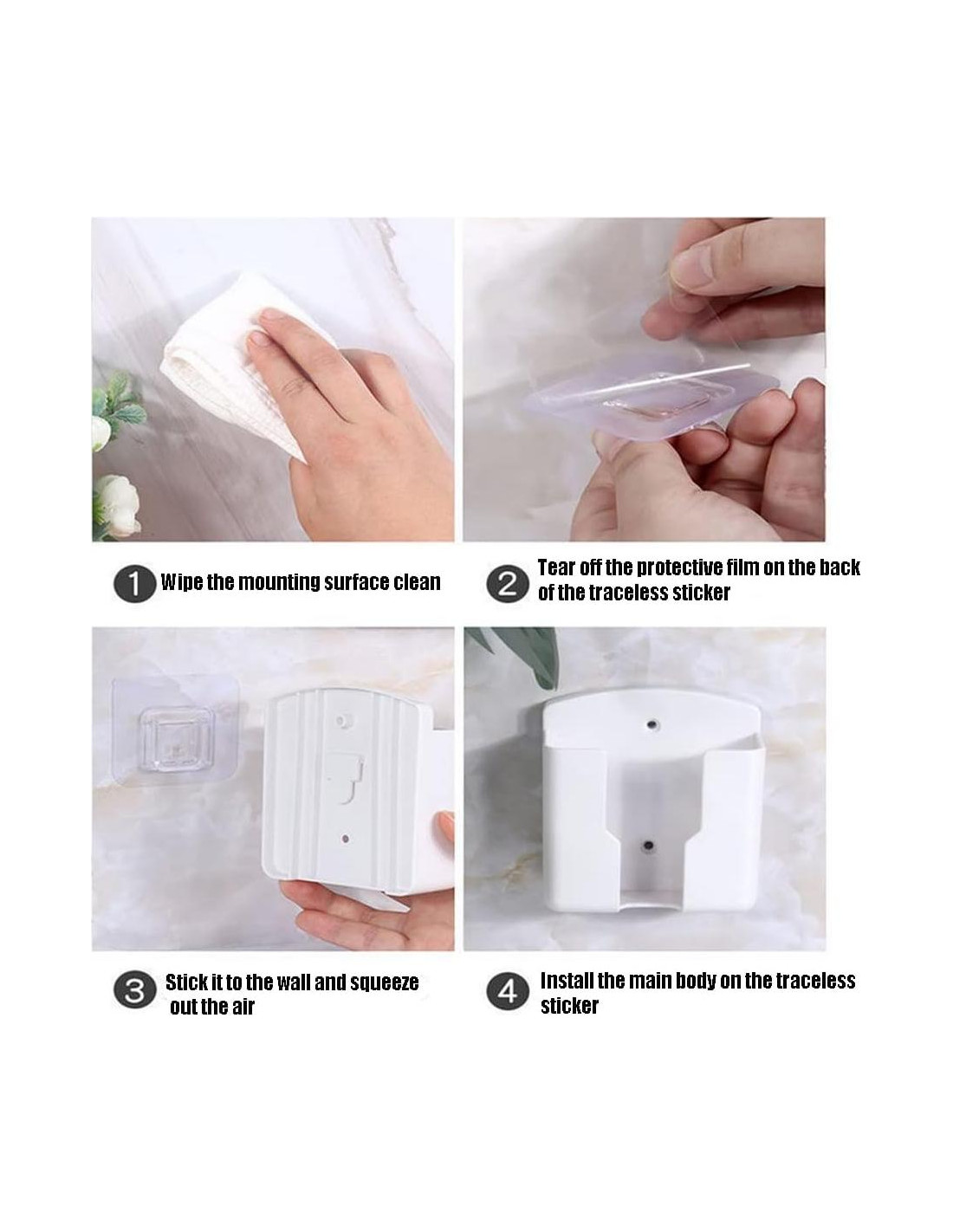 1 Wipe the mounting surface clean

2 Tear off the protective film on the back of the traceless sticker

3 Stick it to the wall and squeeze out the air

4 Install the main body on the traceless sticker