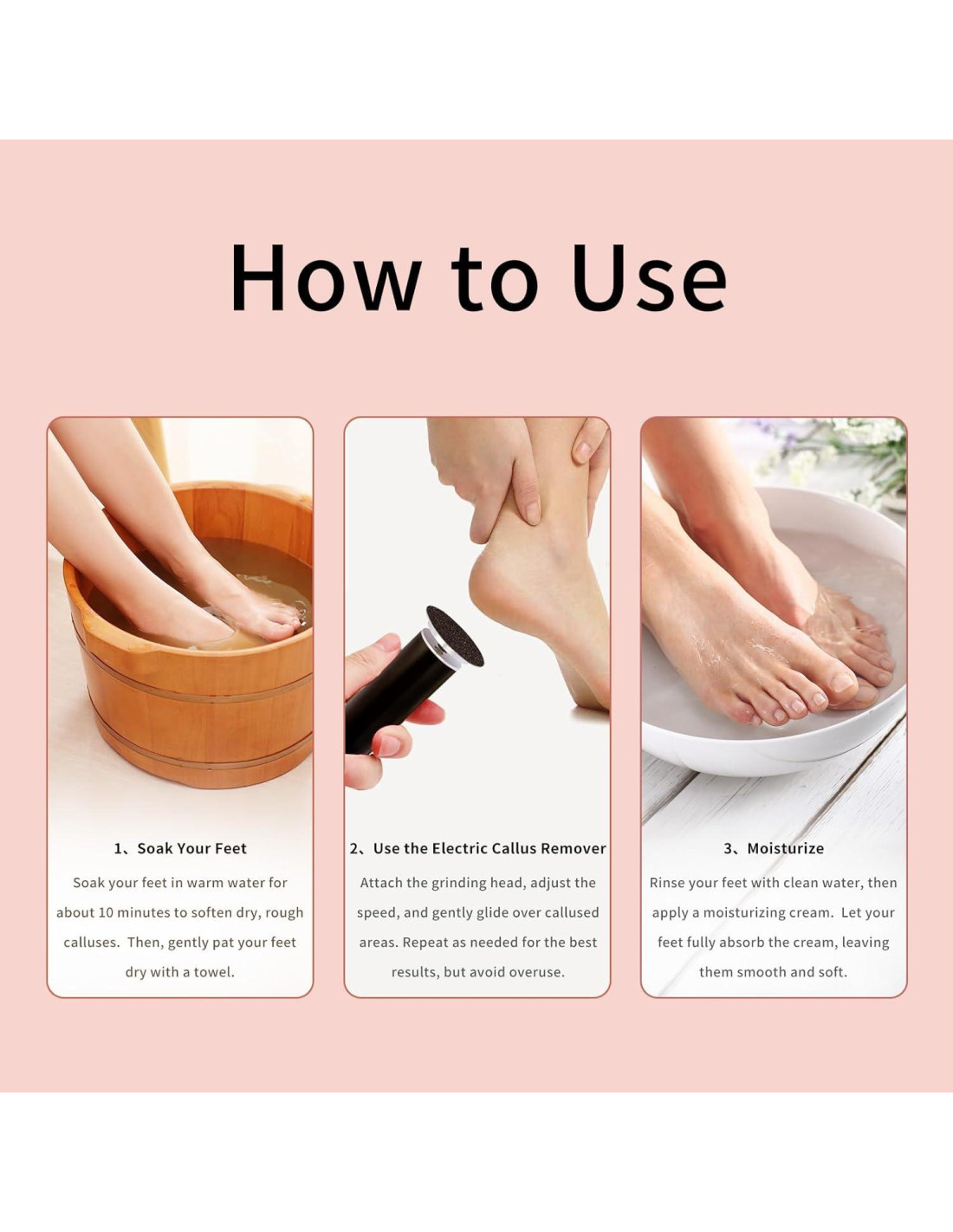 How to Use

1、Soak Your Feet

Soak your feet in warm water for about 10 minutes to soften dry, rough calluses. Then, gently pat your feet dry with a towel.

2、Use the Electric Callus Remover

Attach the grinding head, adjust the speed, and gently glide over callused areas. Repeat as needed for the best results, but avoid overuse.

3、Moisturize

Rinse your feet with clean water, then apply a moisturizing cream. Let your feet fully absorb the cream, leaving them smooth and soft.