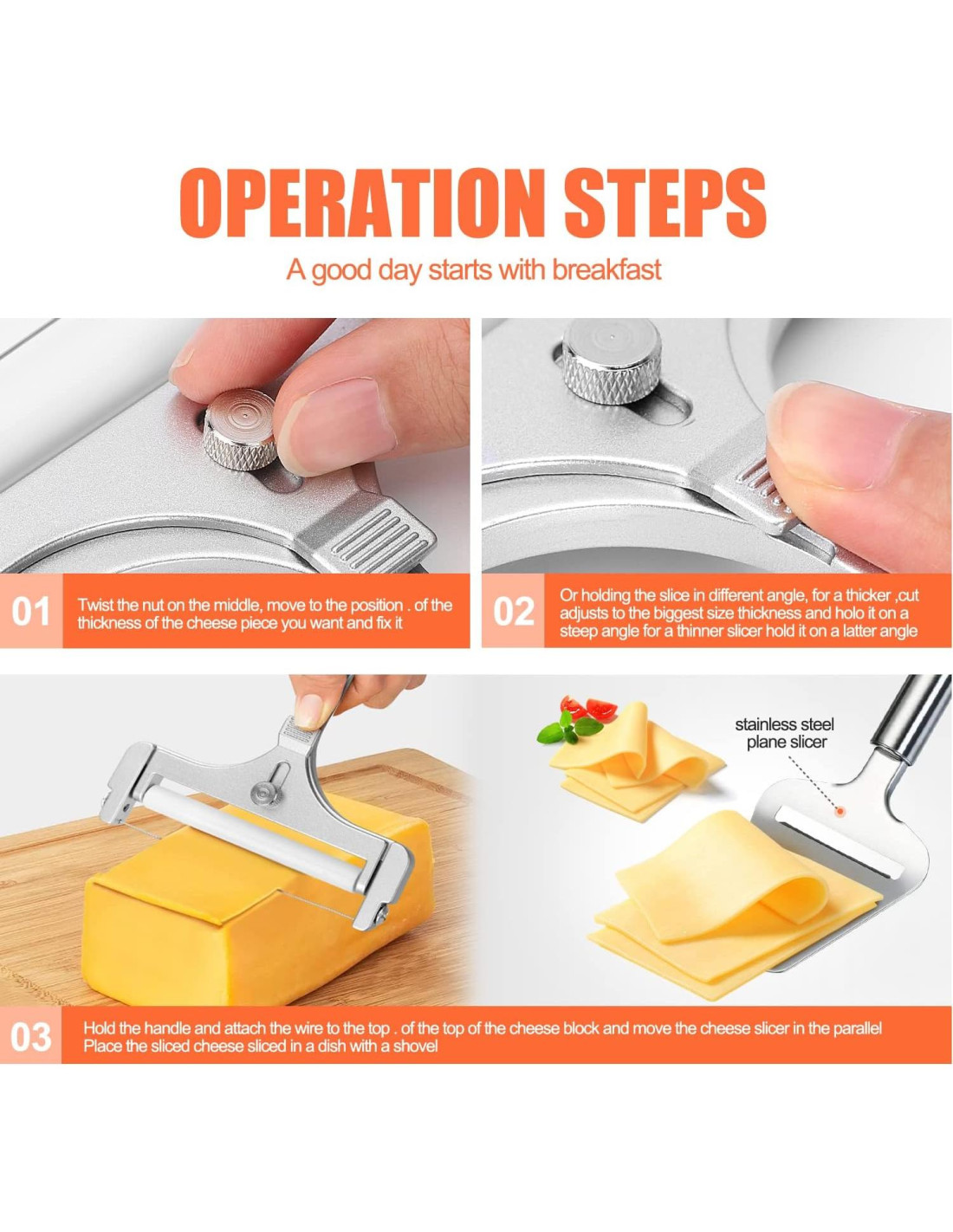 OPERATION STEPS

A good day starts with breakfast

01 Twist the nut on the middle, move to the position . of the thickness of the cheese piece you want and fix it

02 Or holding the slice in different angle, for a thicker ,cut adjusts to the biggest size thickness and holo it on a steep angle for a thinner slicer hold it on a latter angle

stainless steel plane slicer

03 Hold the handle and attach the wire to the top . of the top of the cheese block and move the cheese slicer in the parallel Place the sliced cheese sliced in a dish with a shovel