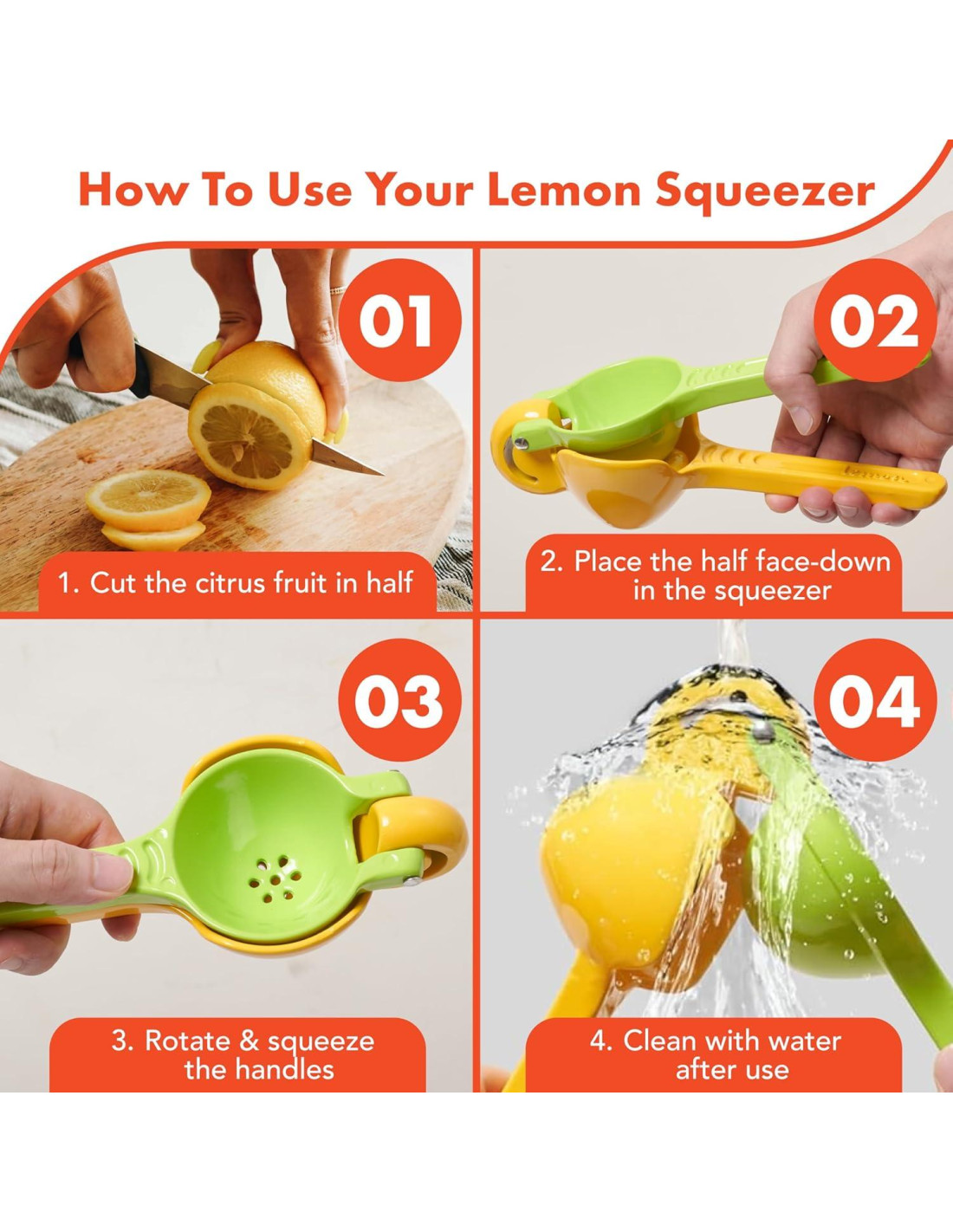 How To Use Your Lemon Squeezer

01

1. Cut the citrus fruit in half

02

2. Place the half face-down in the squeezer

03

3. Rotate & squeeze the handles

04

4. Clean with water after use