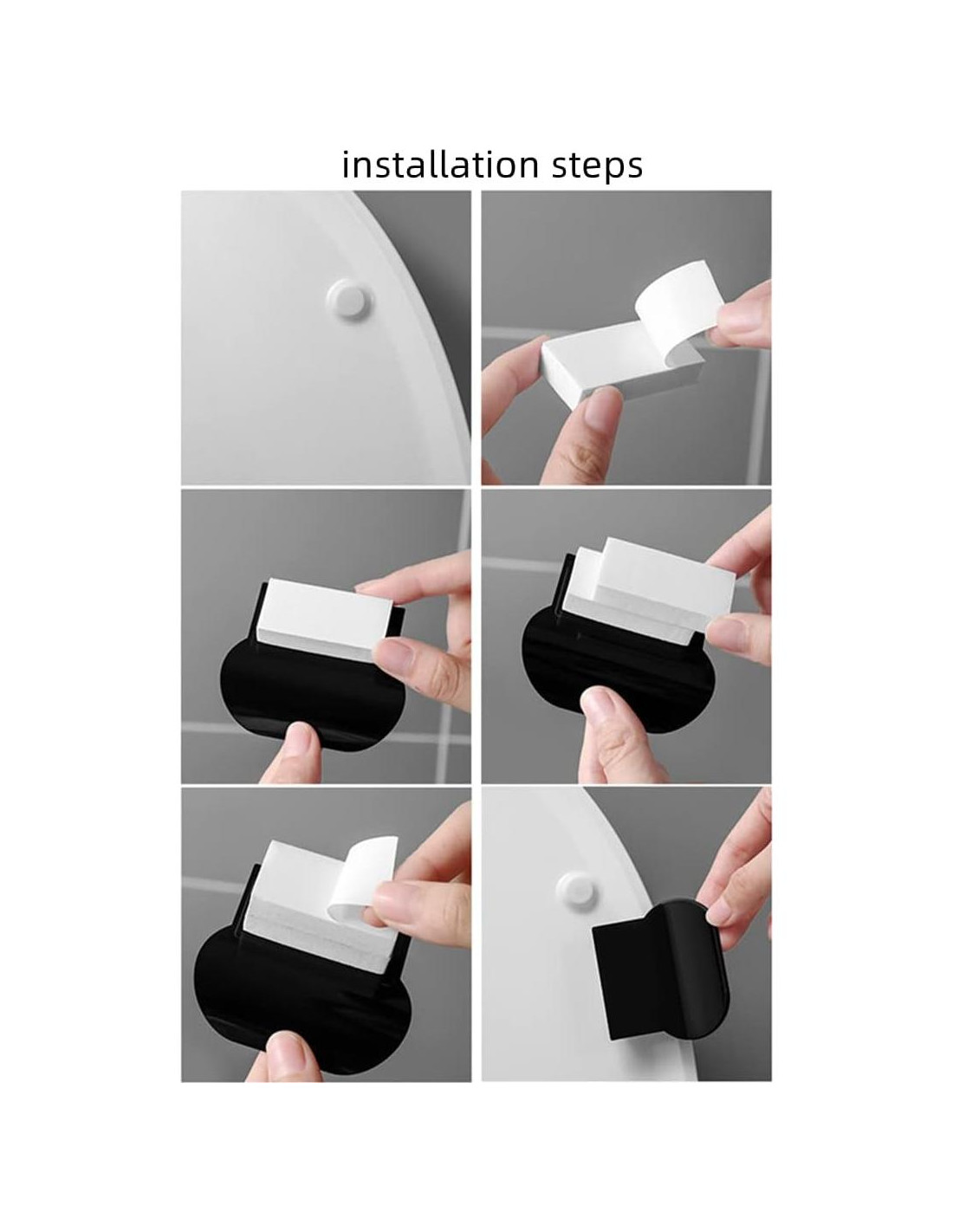 installation steps