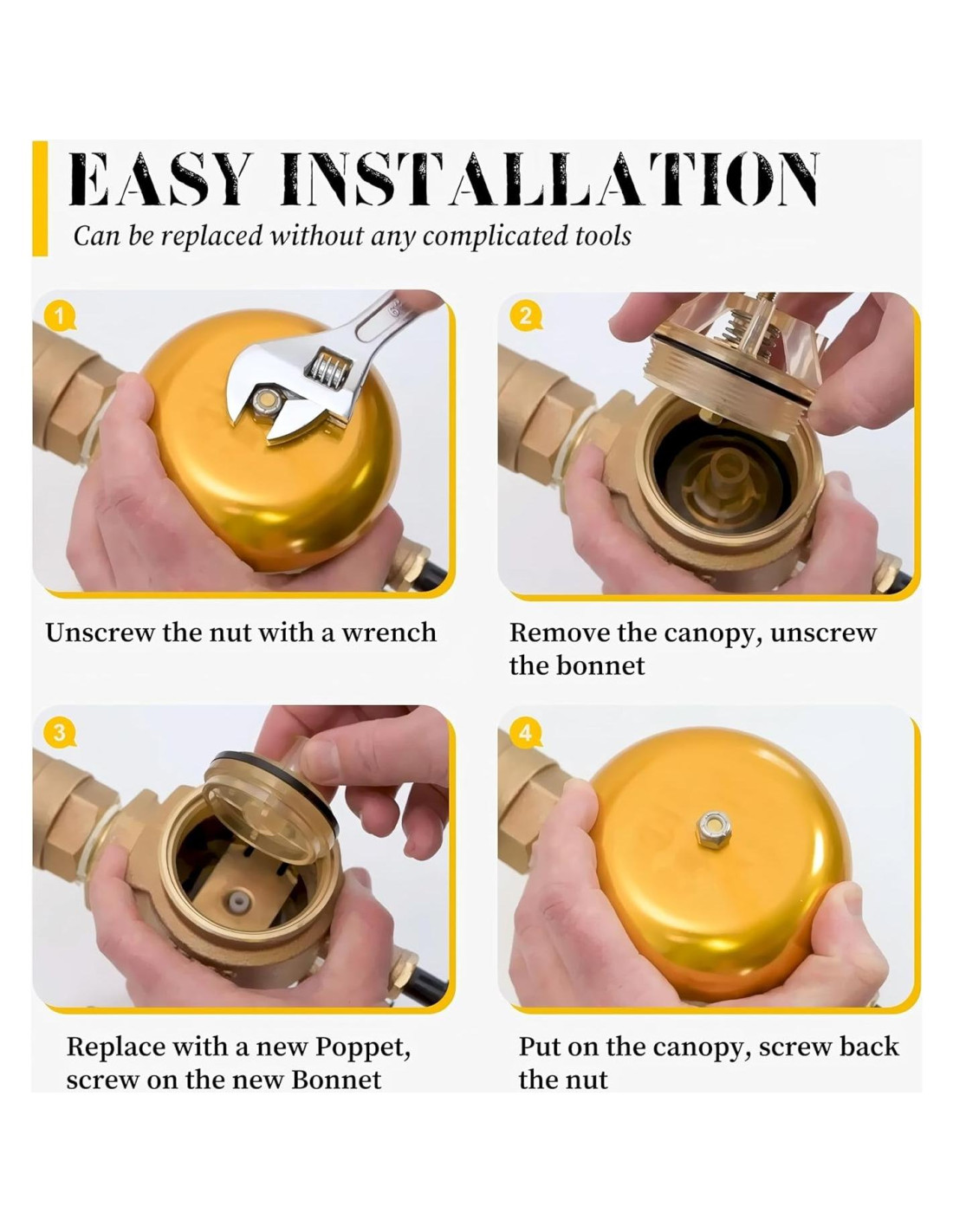 EASY INSTALLATION

Can be replaced without any complicated tools

1

Unscrew the nut with a wrench

2

Remove the canopy, unscrew the bonnet

3

Replace with a new Poppet, screw on the new Bonnet

4

Put on the canopy, screw back the nut