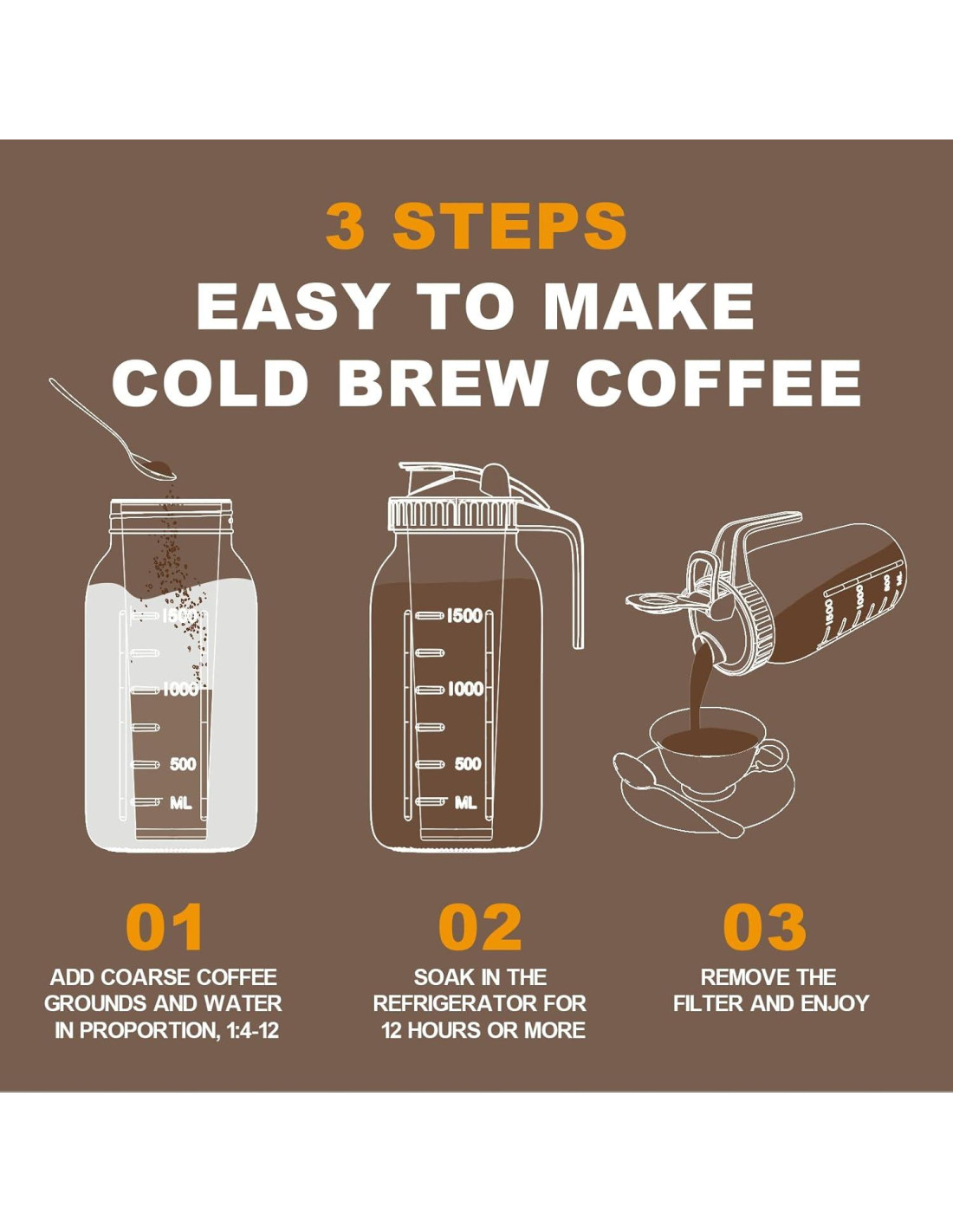 3 STEPS
EASY TO MAKE
COLD BREW COFFEE

1500
1000
500
ML

1500
1000
500
ML

1500
1000
500
ML

01
ADD COARSE COFFEE GROUNDS AND WATER IN PROPORTION, 1:4-12

02
SOAK IN THE REFRIGERATOR FOR 12 HOURS OR MORE

03
REMOVE THE FILTER AND ENJOY