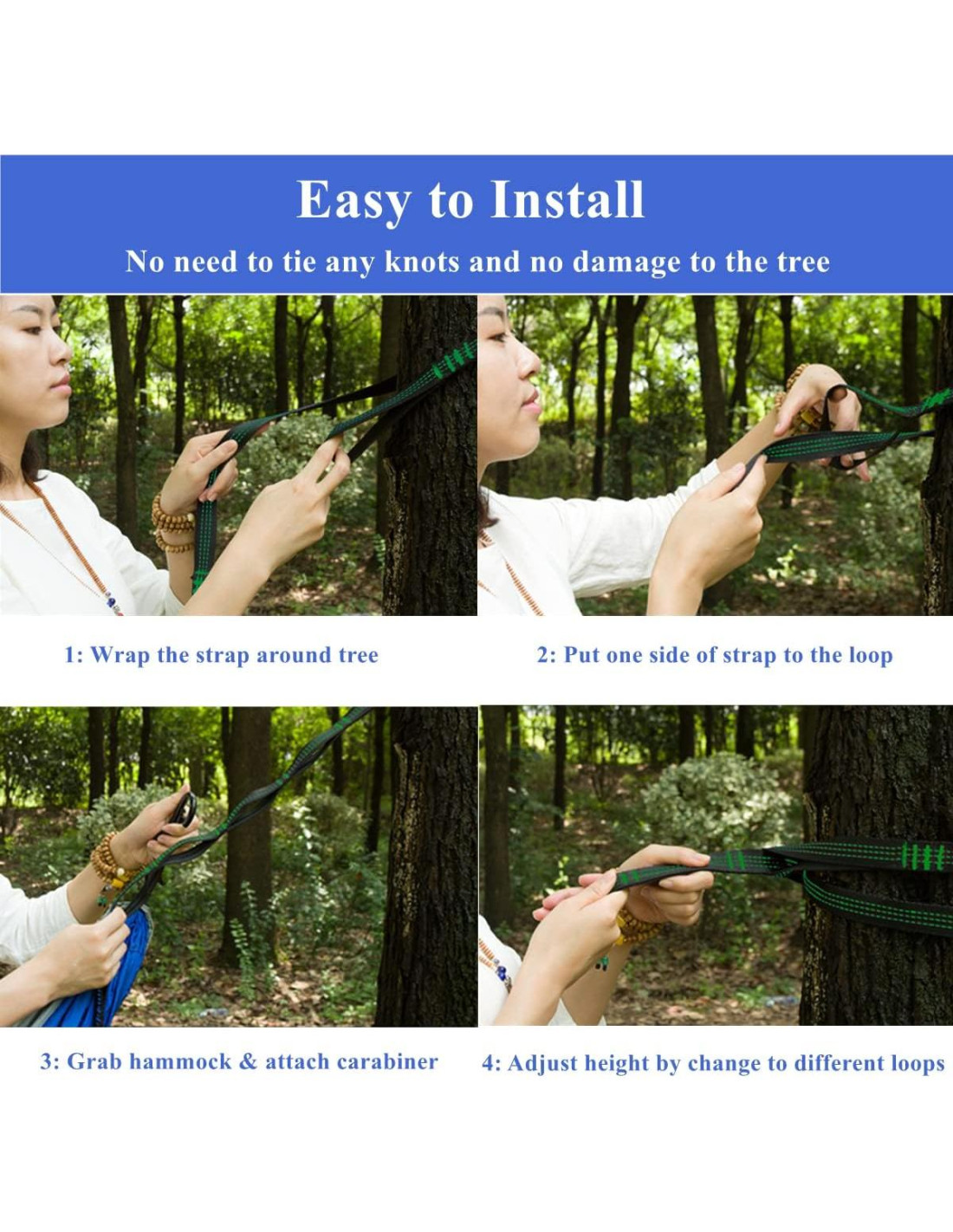 Easy to Install

No need to tie any knots and no damage to the tree

1: Wrap the strap around tree

2: Put one side of strap to the loop

3: Grab hammock & attach carabiner

4: Adjust height by change to different loops