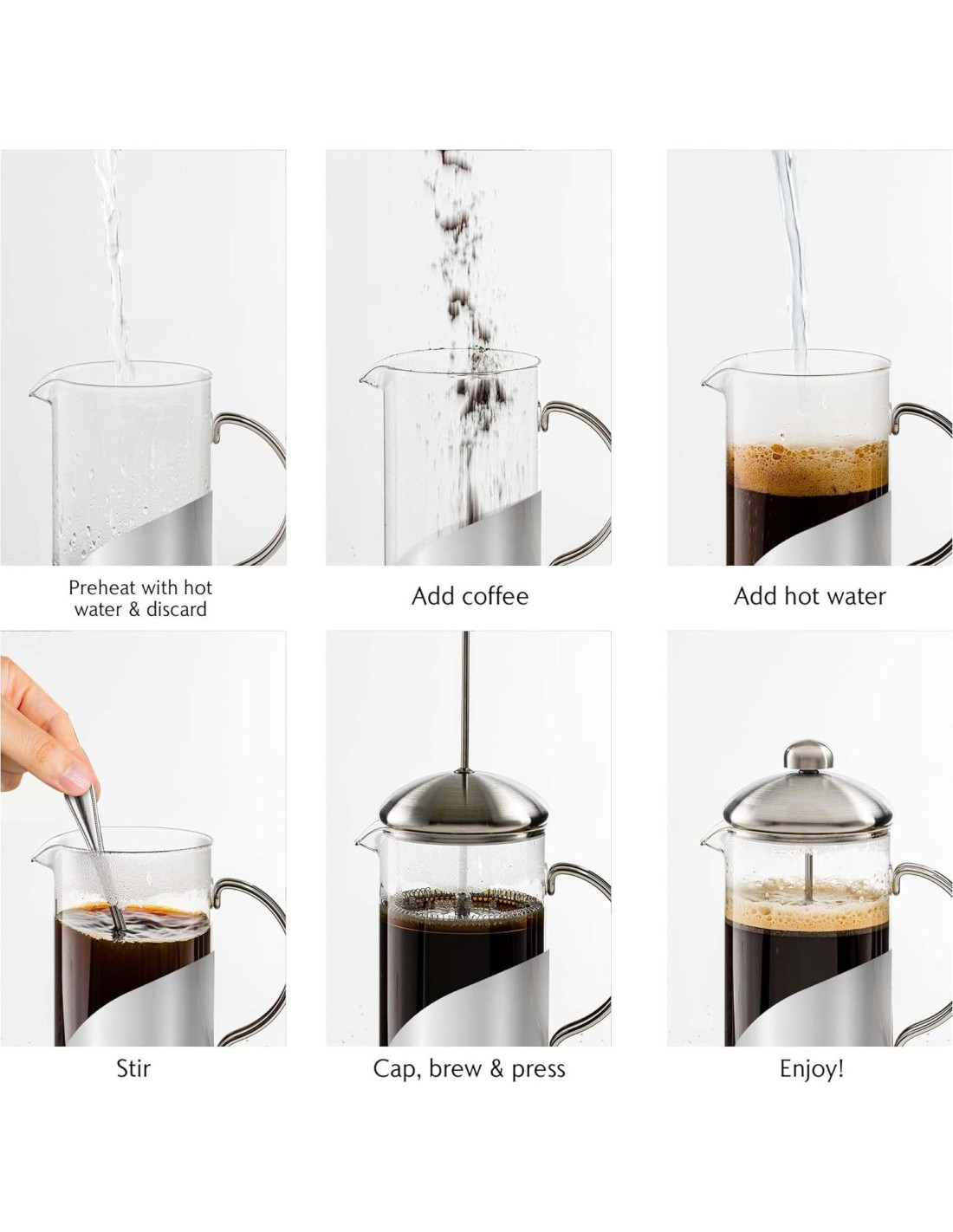 Preheat with hot water & discard

Add coffee

Add hot water

Stir

Cap, brew & press

Enjoy!