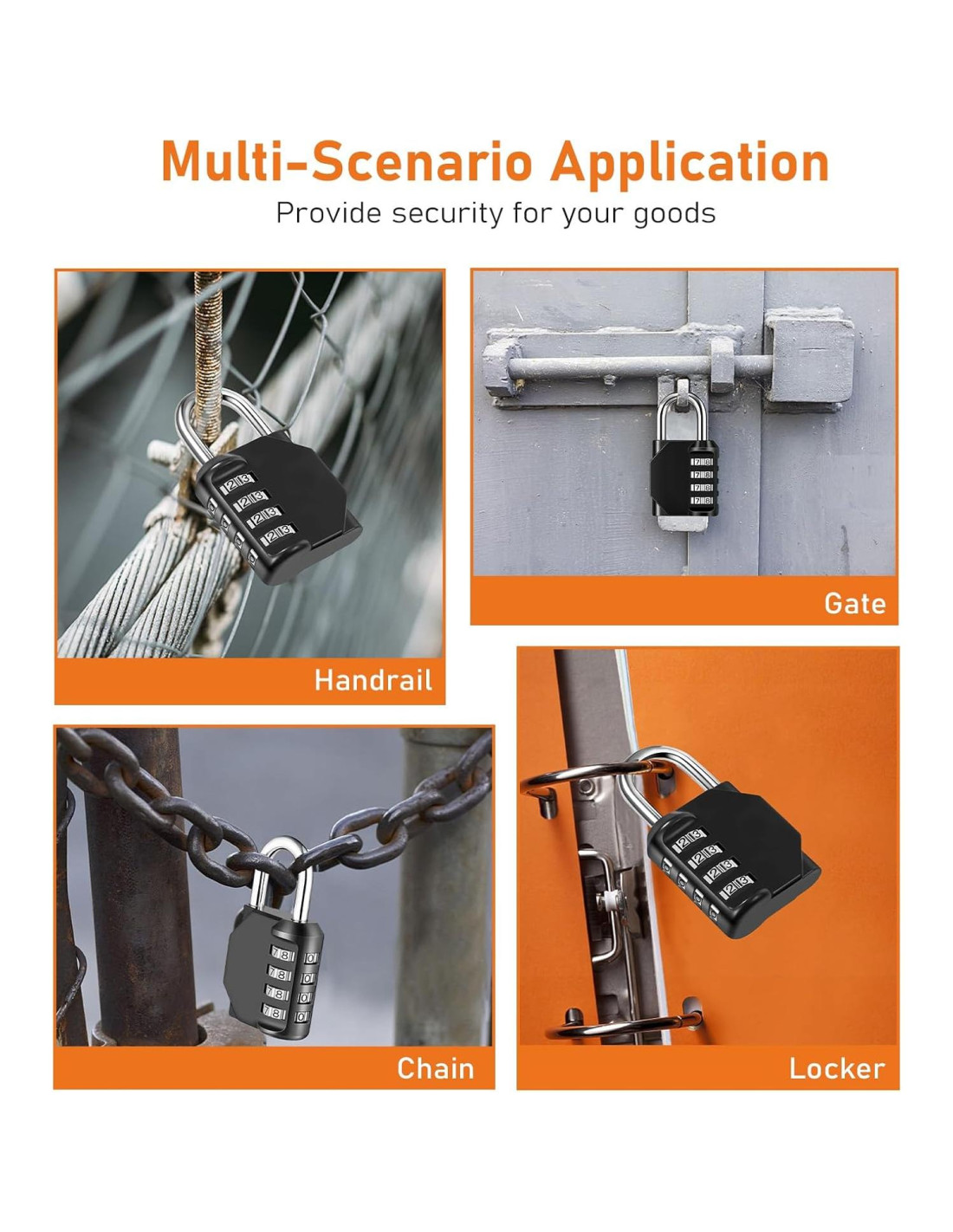 Multi-Scenario Application
Provide security for your goods

Handrail

Gate

Chain

Locker