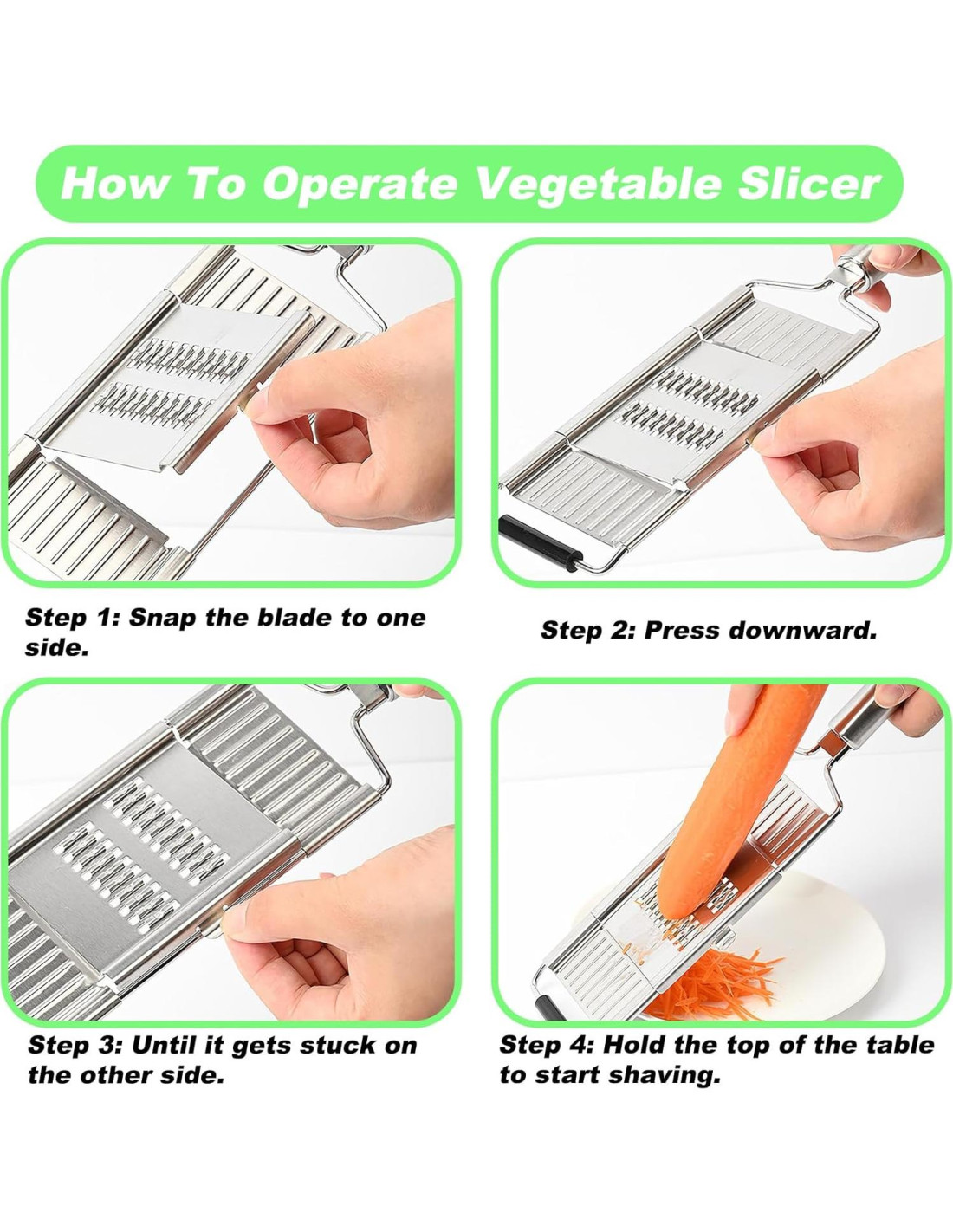 How To Operate Vegetable Slicer

Step 1: Snap the blade to one side.

Step 2: Press downward.

Step 3: Until it gets stuck on the other side.

Step 4: Hold the top of the table to start shaving.