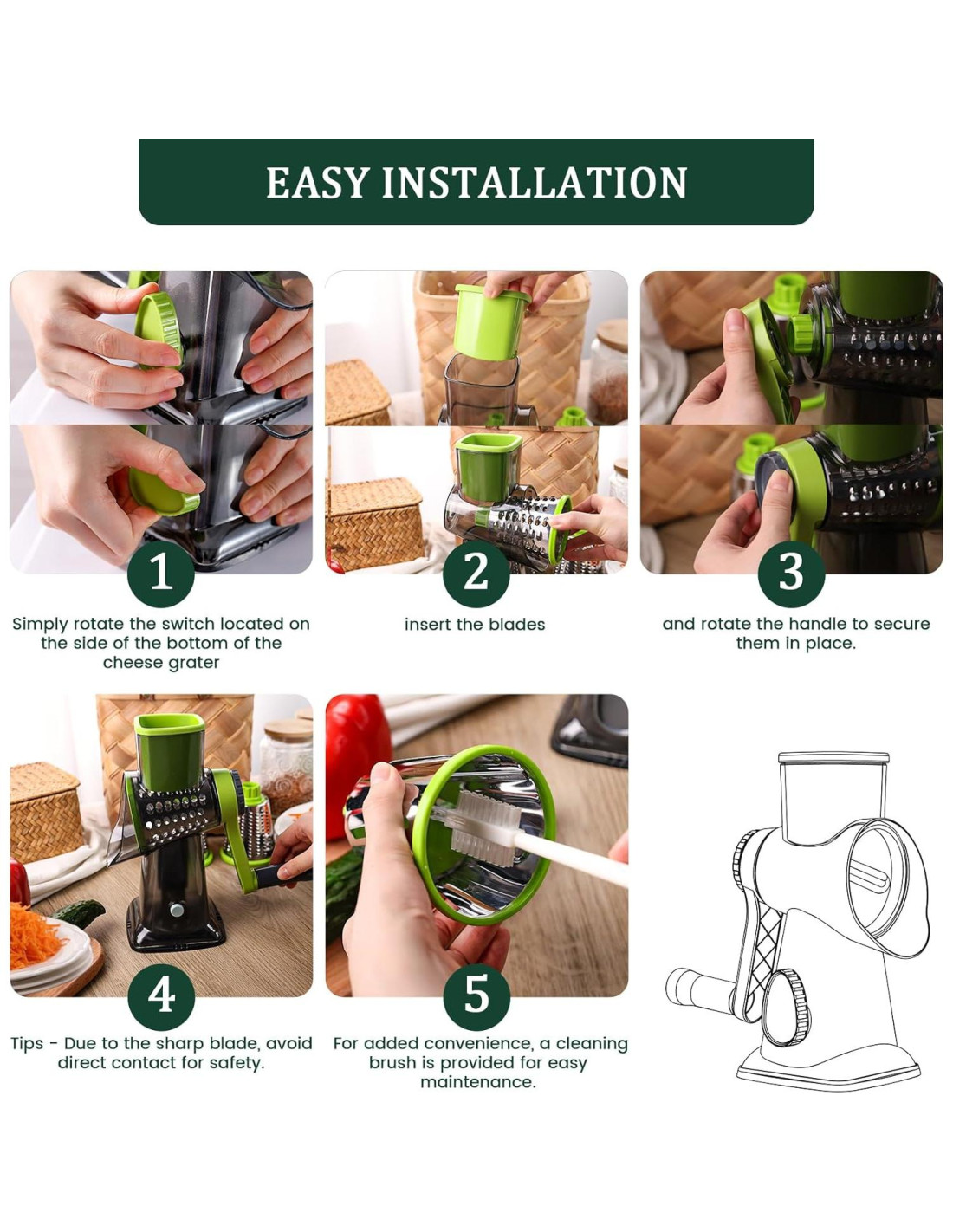 EASY INSTALLATION

1

Simply rotate the switch located on the side of the bottom of the cheese grater

2

insert the blades

3

and rotate the handle to secure them in place.

4

Tips - Due to the sharp blade, avoid direct contact for safety.

5

For added convenience, a cleaning brush is provided for easy maintenance.