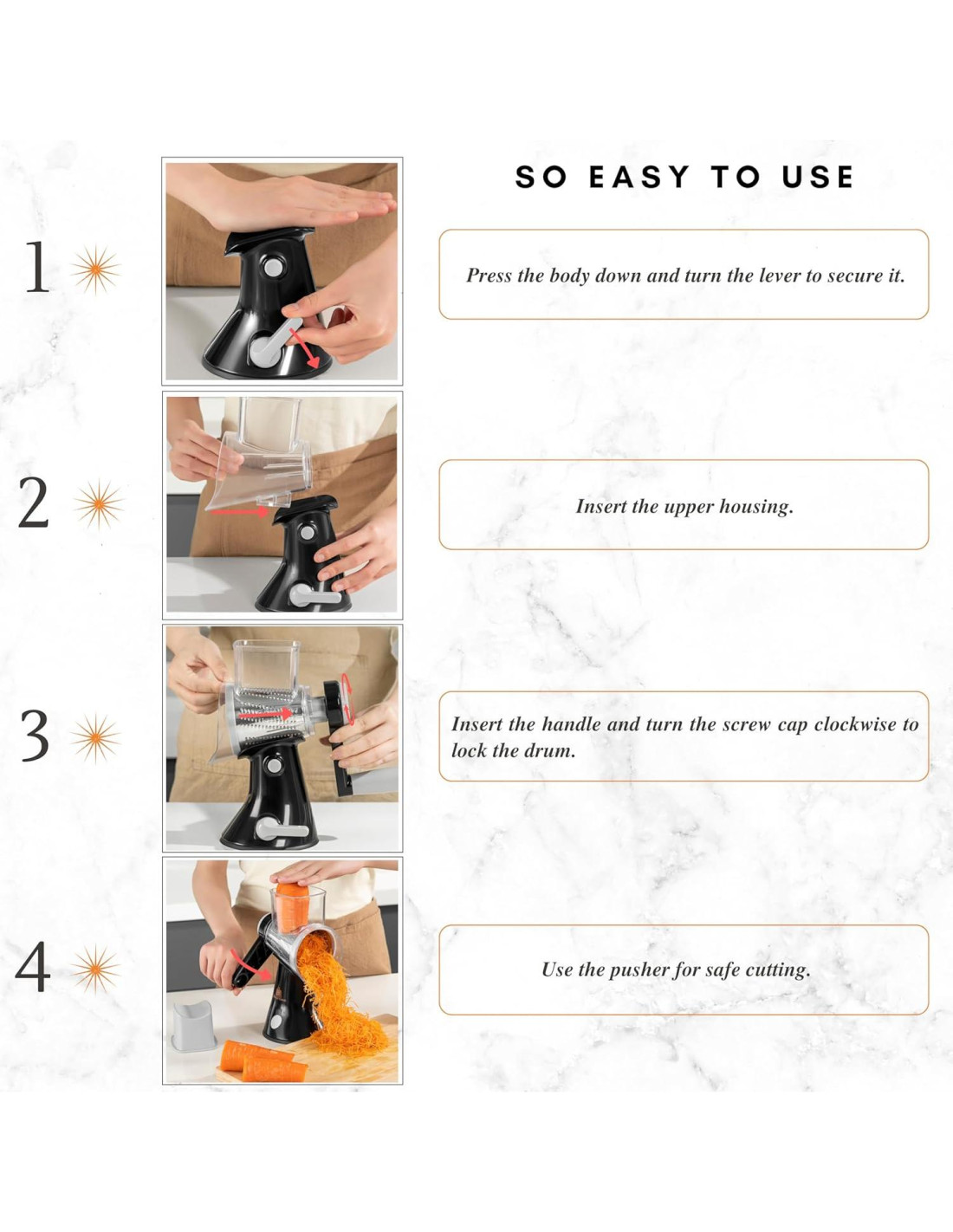 SO EASY TO USE

1

Press the body down and turn the lever to secure it.

2

Insert the upper housing.

3

Insert the handle and turn the screw cap clockwise to lock the drum.

4

Use the pusher for safe cutting.