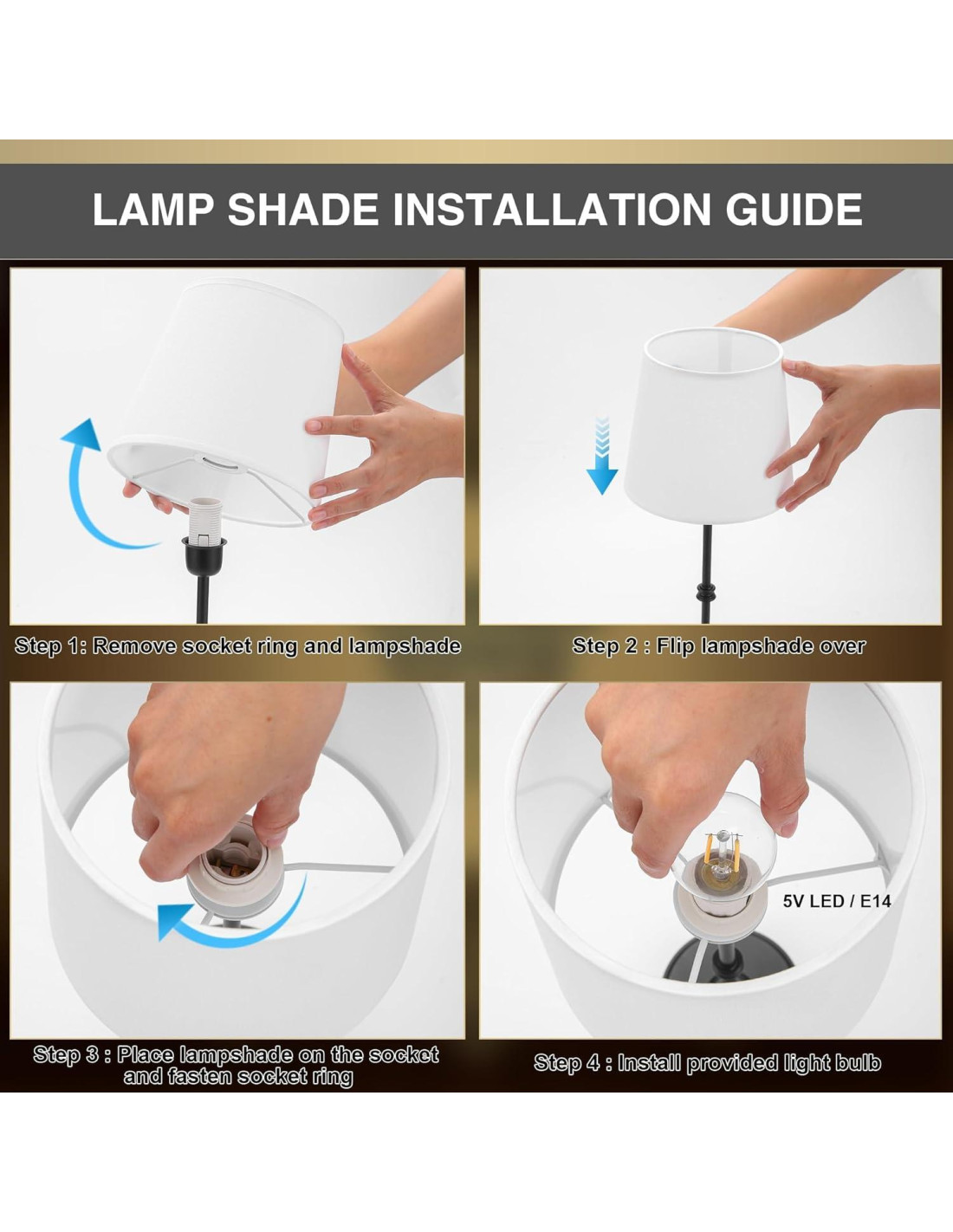 LAMP SHADE INSTALLATION GUIDE

Step 1: Remove socket ring and lampshade

Step 2 : Flip lampshade over

Step 3 : Place lampshade on the socket and fasten socket ring

5V LED / E14

Step 4 : Install provided light bulb