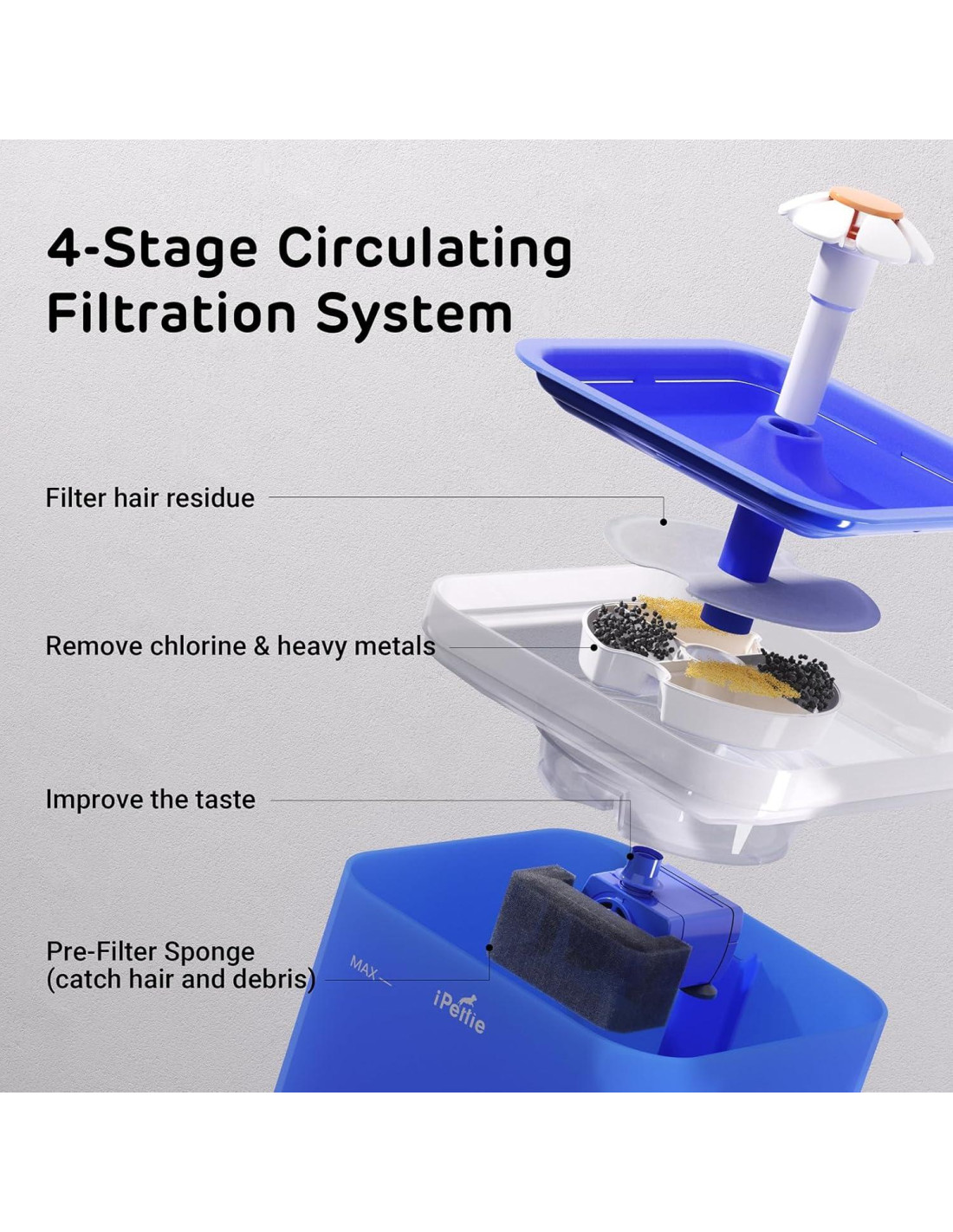 4-Stage Circulating Filtration System

Filter hair residue

Remove chlorine & heavy metals

Improve the taste

Pre-Filter Sponge (catch hair and debris)

MAX

iPettie