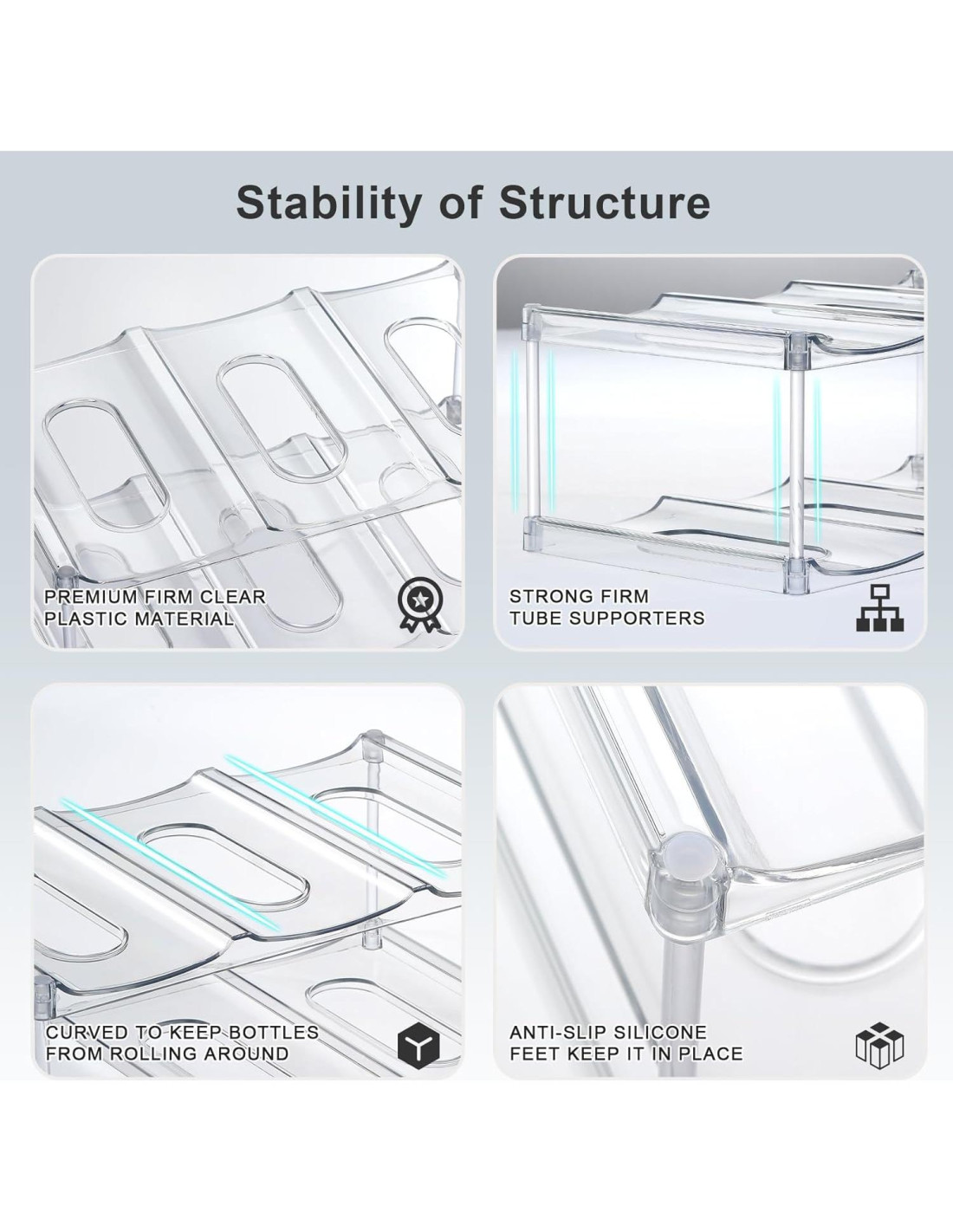 Stability of Structure

PREMIUM FIRM CLEAR PLASTIC MATERIAL

STRONG FIRM TUBE SUPPORTERS

CURVED TO KEEP BOTTLES FROM ROLLING AROUND

ANTI-SLIP SILICONE FEET KEEP IT IN PLACE