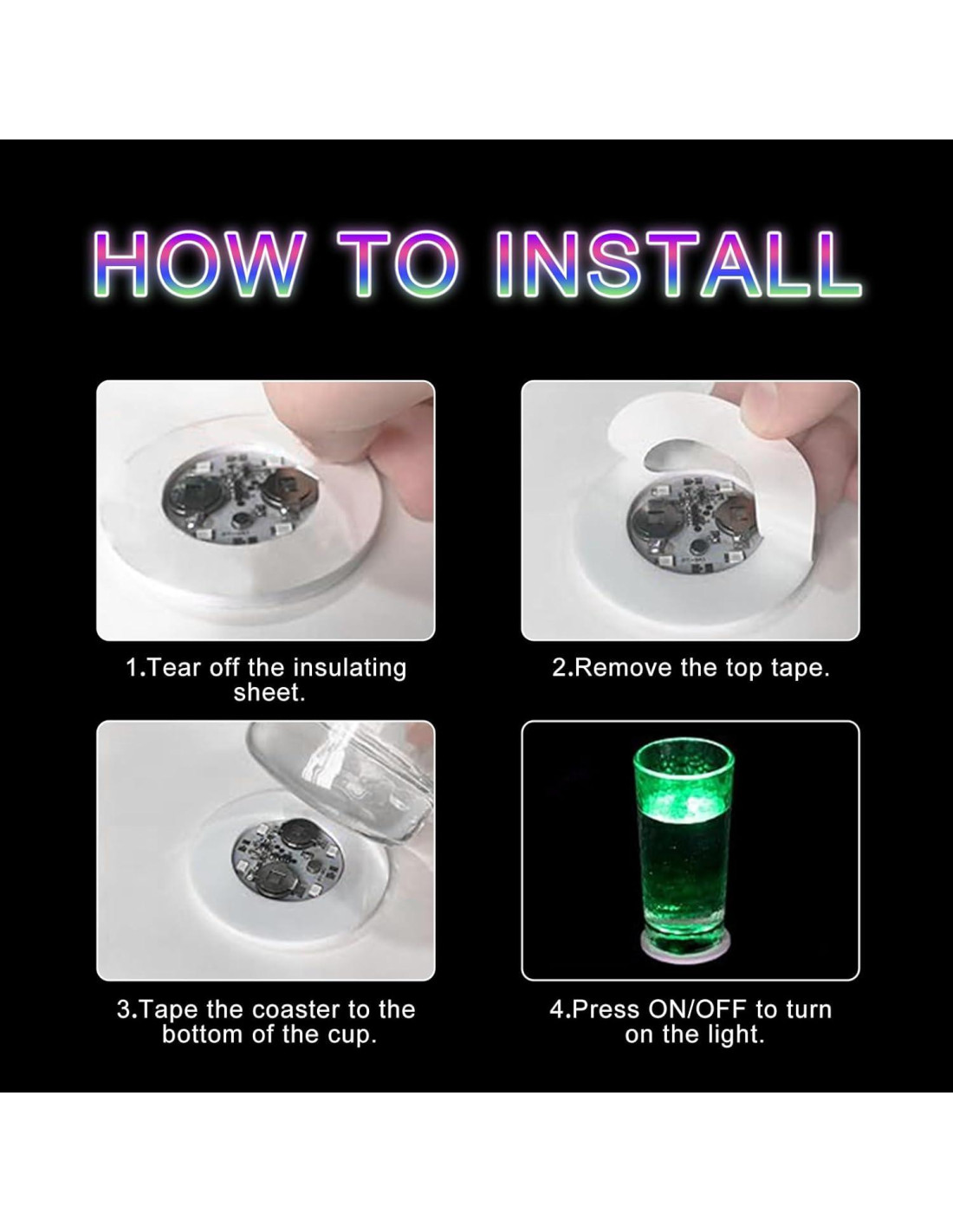 HOW TO INSTALL

1.Tear off the insulating sheet.

2.Remove the top tape.

3.Tape the coaster to the bottom of the cup.

4.Press ON/OFF to turn on the light.